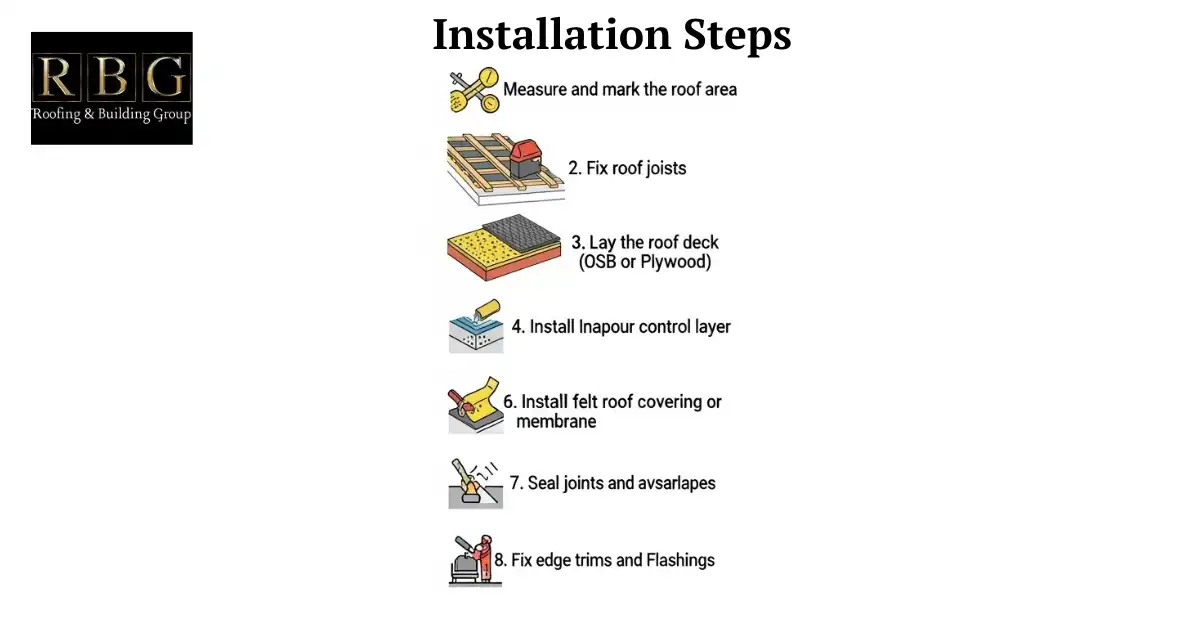 RBG
Roofing & Building Group

Installation Steps

Measure and mark the roof area

2. Fix roof joists

3. Lay the roof deck (OSB or Plywood)

4. Install Inapour control layer

6. Install felt roof covering or membrane

7. Seal joints and avsarlapes

8. Fix edge trims and Flashings