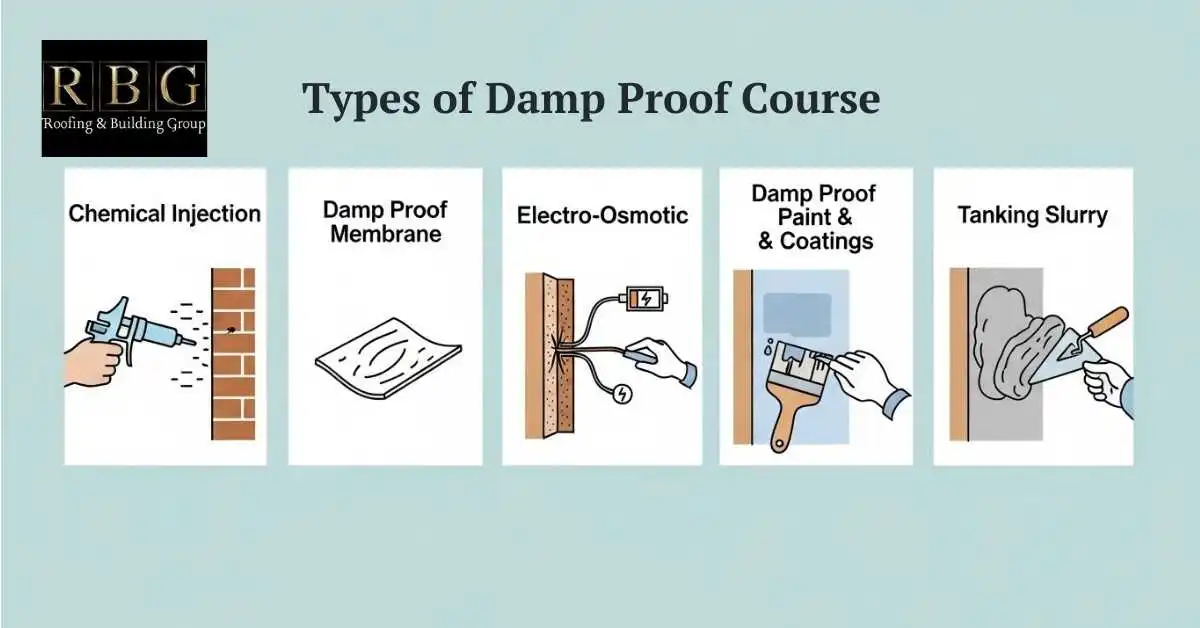 RBG
Roofing & Building Group

Types of Damp Proof Course

Chemical Injection

Damp Proof Membrane

Electro-Osmotic

Damp Proof Paint & & Coatings

Tanking Slurry